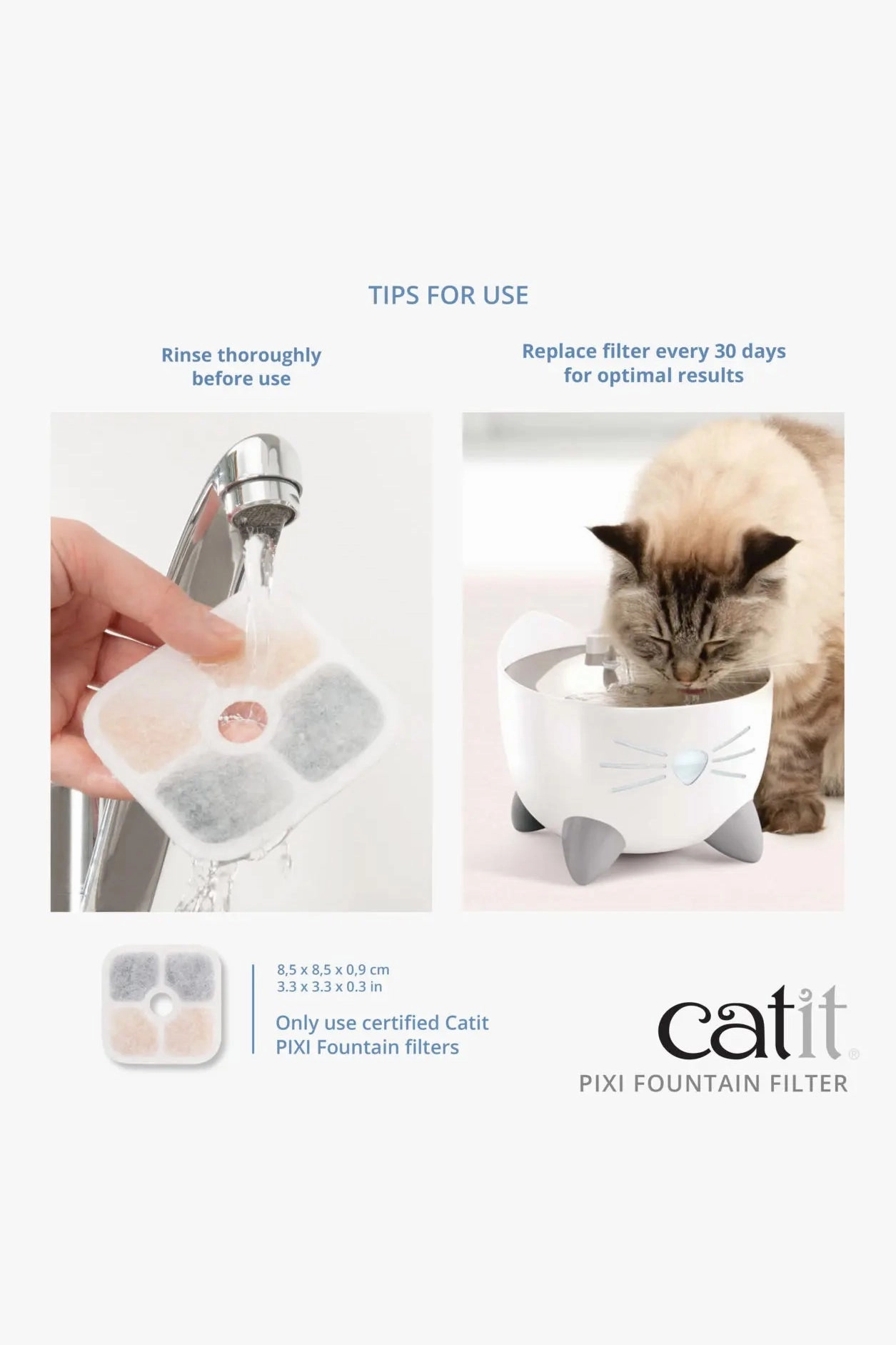 TIPS FOR USE

Rinse thoroughly before use

Replace filter every 30 days for optimal results

8,5 x 8,5 x 0,9 cm
3.3 x 3.3 x 0.3 in

Only use certified Catit PIXI Fountain filters

catit®
PIXI FOUNTAIN FILTER